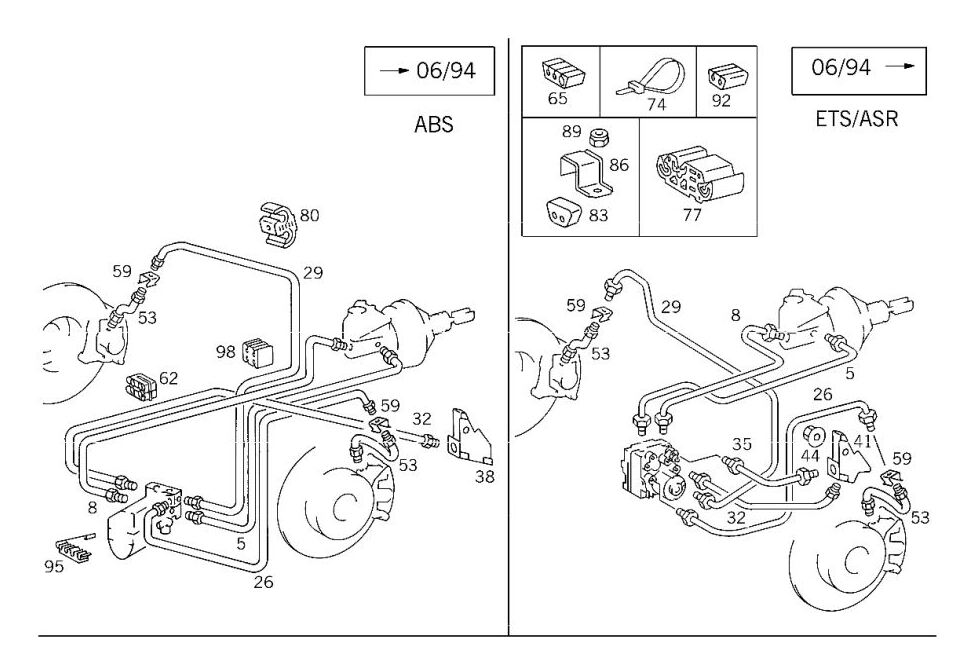 → 06/94

ABS

80
59
29
53
98
62
59
32
53
38
8
5
95
26

65
74
92
89
86
83
77

06/94 →

ETS/ASR

59
29
8
53
5
26
35
44
41
59
32
53