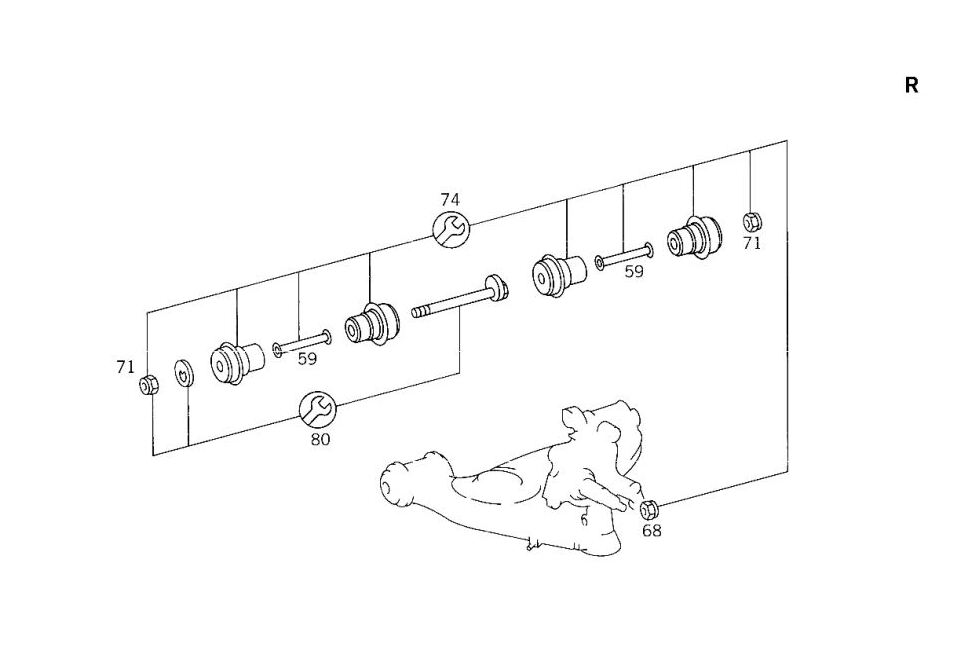 R

74

71

59

59

71

80

68