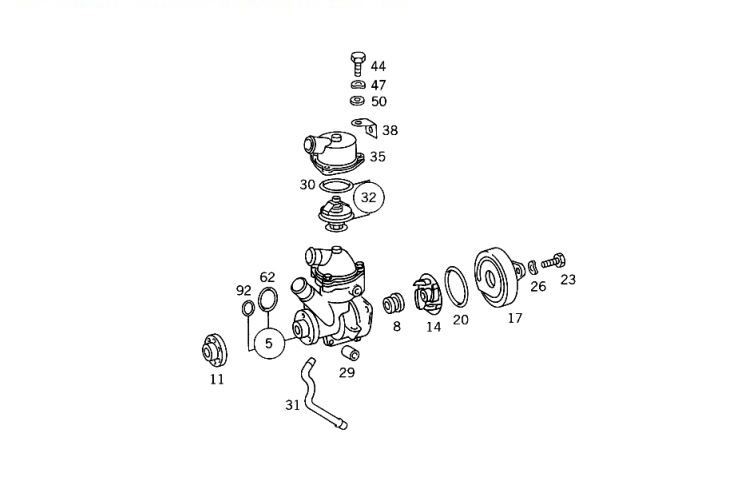 44
47
50
38
35
30
32
62
92
5
11
29
31
8
14
20
17
26
23