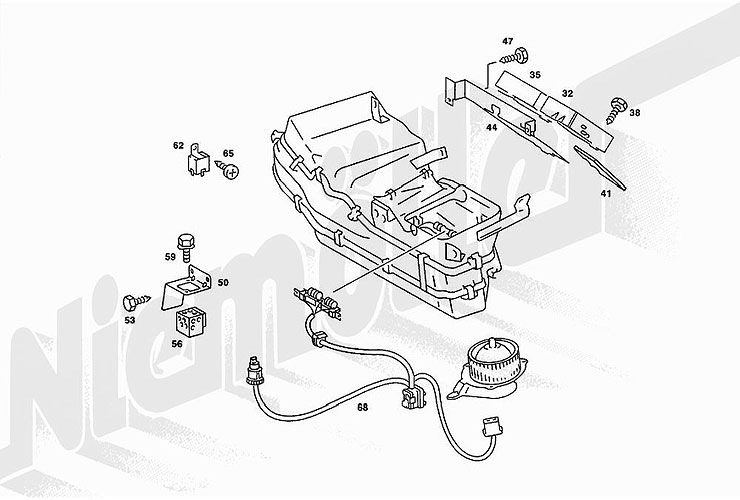 47
35
32
38
44
41
62
65
59
50
53
56
68
Niemöller