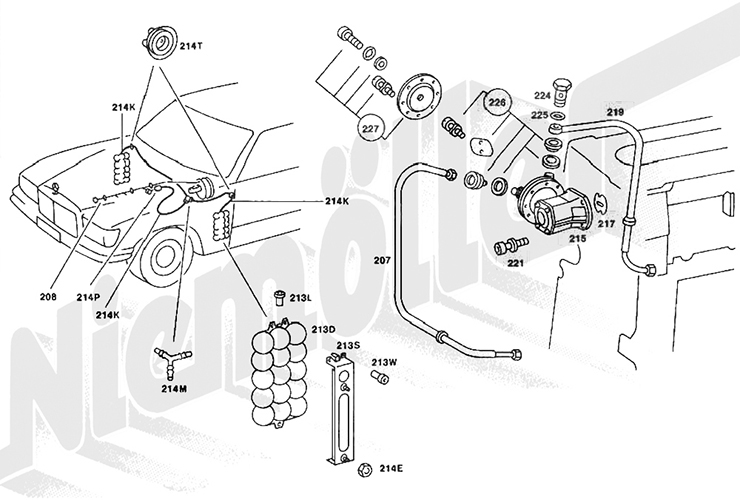 214T
214K
214K
208
214P
214K
214M
213L
213D
213S
213W
214E
227
226
224
225
219
217
215
221
207
Niemöller