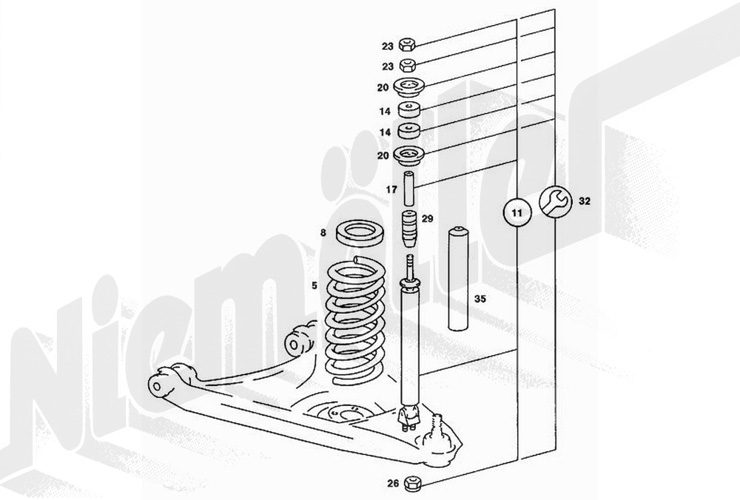 23
23
20
14
14
20
17
29
8
5
35
11
32
26
Niemöller