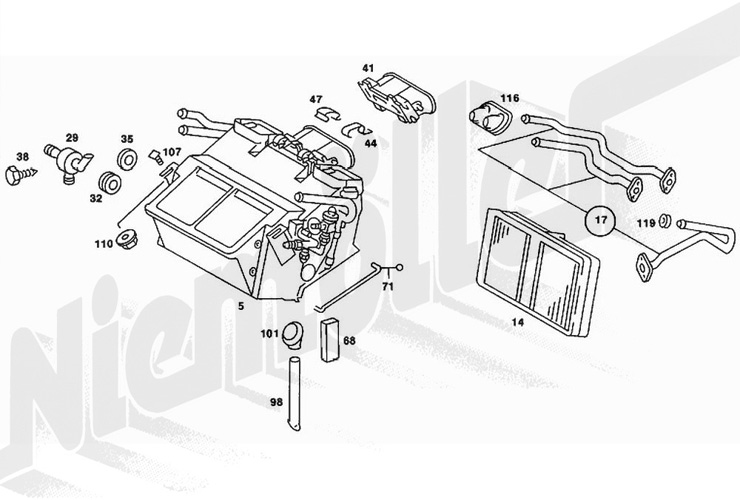 41
47
116
29
35
44
38
107
32
17
119
110
71
5
14
101
68
98
Niemöller