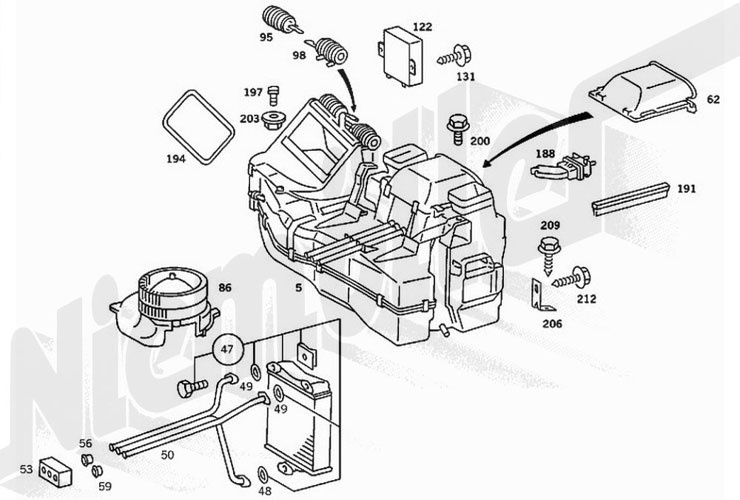 95
98
122
131
62
197
203
194
200
188
191
209
212
206
86
5
47
49
49
50
56
53
59
48
Niemöller